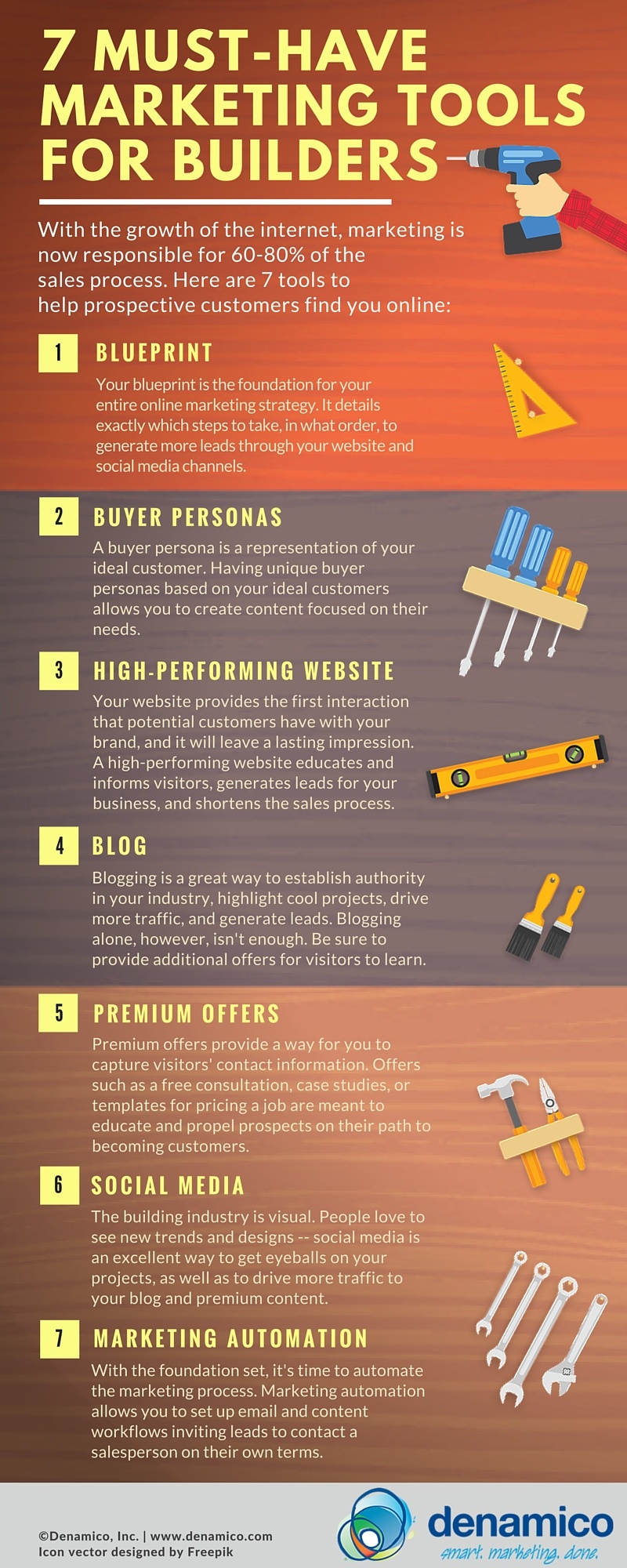 7 MUST-HAVE MARKETING TOOLS FOR BUILDERS

With the growth of the internet, marketing is now responsible for 60-80% of the sales process. Here are 7 tools to help prospective customers find you online:

1 BLUEPRINT

Your blueprint is the foundation for your entire online marketing strategy. It details exactly which steps to take, in what order, to generate more leads through your website and social media channels.

2 BUYER PERSONAS

A buyer persona is a representation of your ideal customer. Having unique buyer personas based on your ideal customers allows you to create content focused on their needs.

3 HIGH-PERFORMING WEBSITE

Your website provides the first interaction that potential customers have with your brand, and it will leave a lasting impression. A high-performing website educates and informs visitors, generates leads for your business, and shortens the sales process.

4 BLOG

Blogging is a great way to establish authority in your industry, highlight cool projects, drive more traffic, and generate leads. Blogging alone, however, isn't enough. Be sure to provide additional offers for visitors to learn.

5 PREMIUM OFFERS

Premium offers provide a way for you to capture visitors' contact information. Offers such as a free consultation, case studies, or templates for pricing a job are meant to educate and propel prospects on their path to becoming customers.

6 SOCIAL MEDIA

The building industry is visual. People love to see new trends and designs -- social media is an excellent way to get eyeballs on your projects, as well as to drive more traffic to your blog and premium content.

7 MARKETING AUTOMATION

With the foundation set, it's time to automate the marketing process. Marketing automation allows you to set up email and content workflows inviting leads to contact a salesperson on their own terms.

©Denamico, Inc. | www.denamico.com
Icon vector designed by Freepik

denamico
smart. marketing. done.