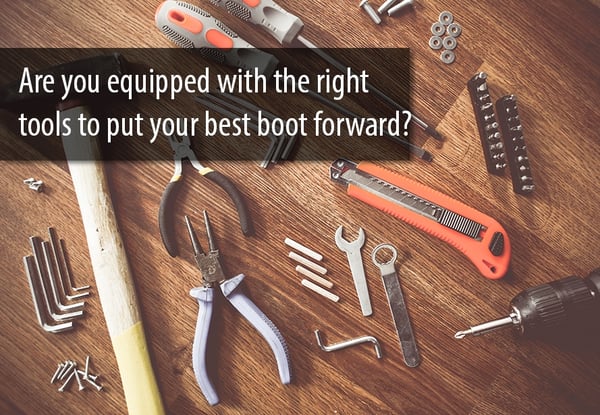 Are you equipped with the right tools to put your best boot forward?